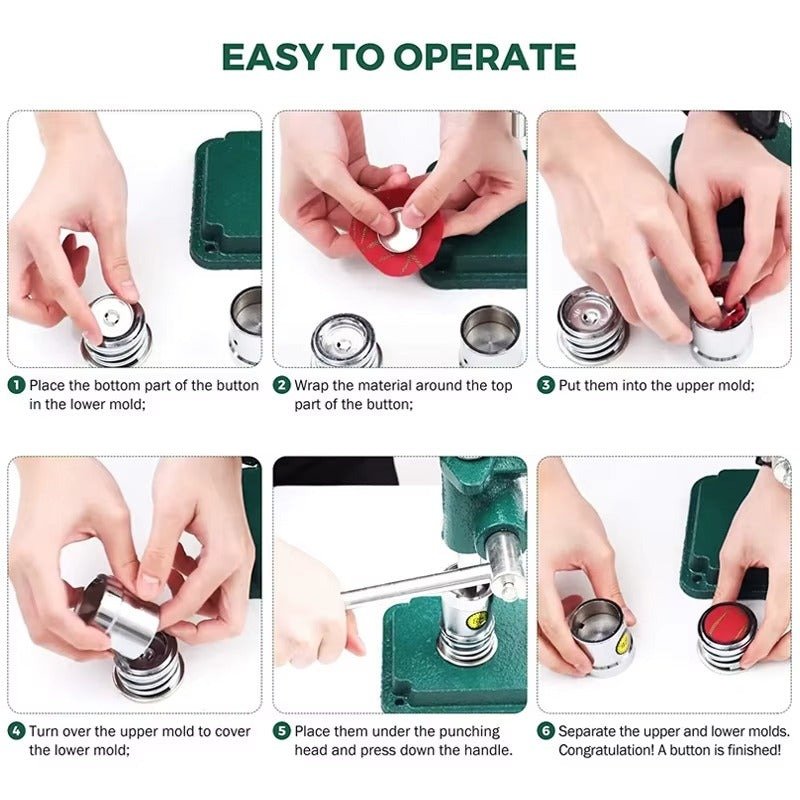 EASY TO OPERATE

1 Place the bottom part of the button in the lower mold;

2 Wrap the material around the top part of the button;

3 Put them into the upper mold;

4 Turn over the upper mold to cover the lower mold;

5 Place them under the punching head and press down the handle.

6 Separate the upper and lower molds. Congratulation! A button is finished!