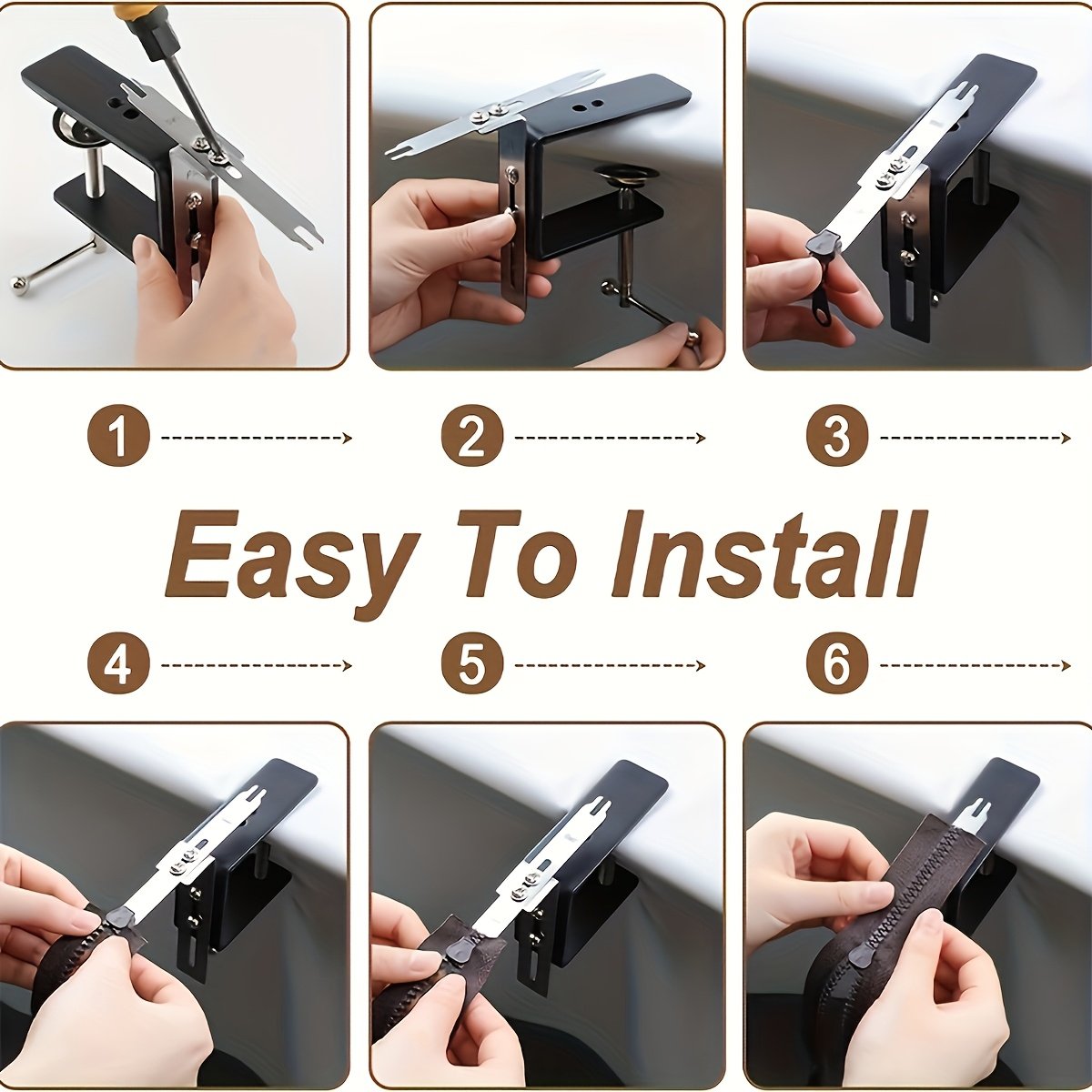 1

2

3

Easy To Install

4

5

6